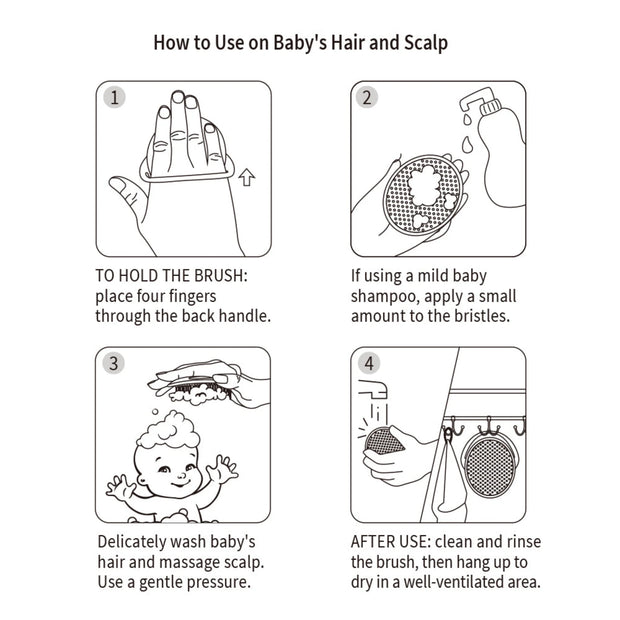 How to Use on Baby's Hair and Scalp

1

TO HOLD THE BRUSH: place four fingers through the back handle.

2

If using a mild baby shampoo, apply a small amount to the bristles.

3

Delicately wash baby's hair and massage scalp. Use a gentle pressure.

4

AFTER USE: clean and rinse the brush, then hang up to dry in a well-ventilated area.